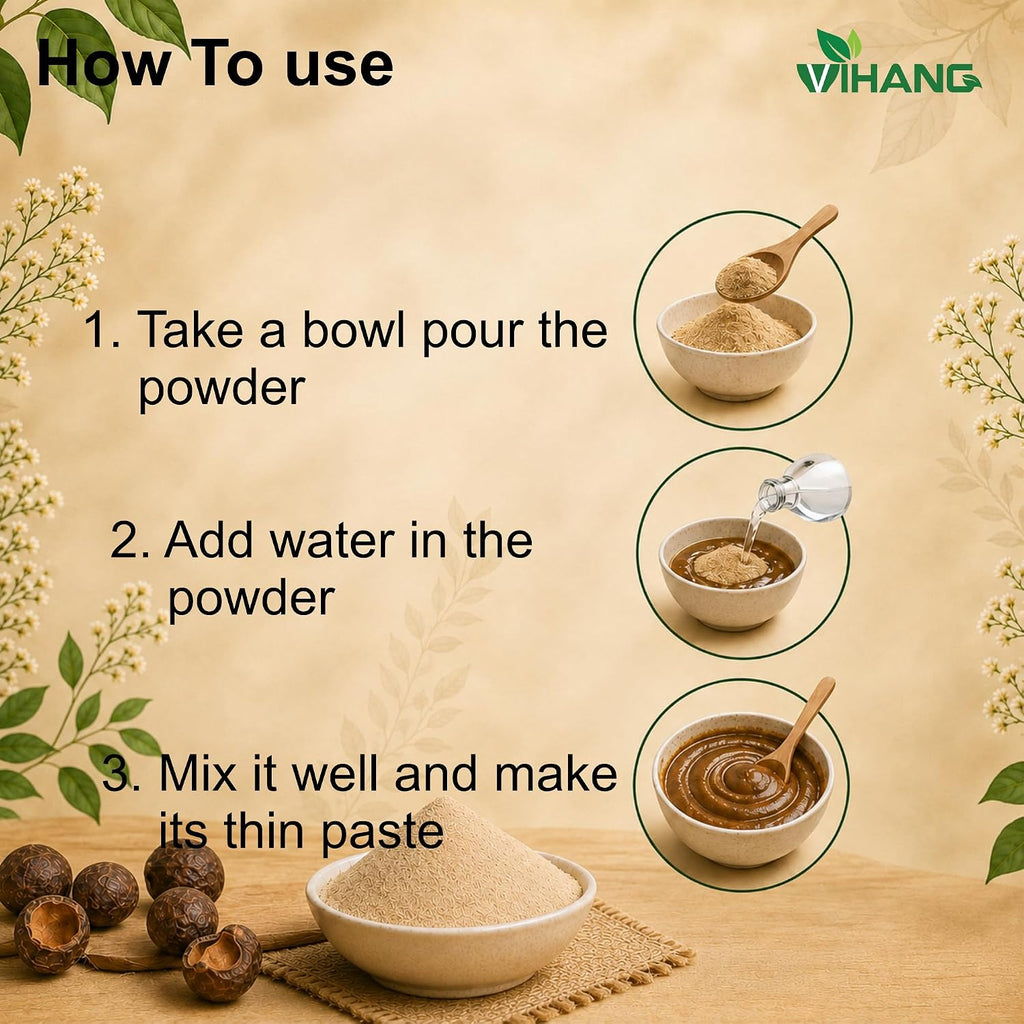 How To use

VIHANG

1. Take a bowl pour the powder

2. Add water in the powder

3. Mix it well and make its thin paste