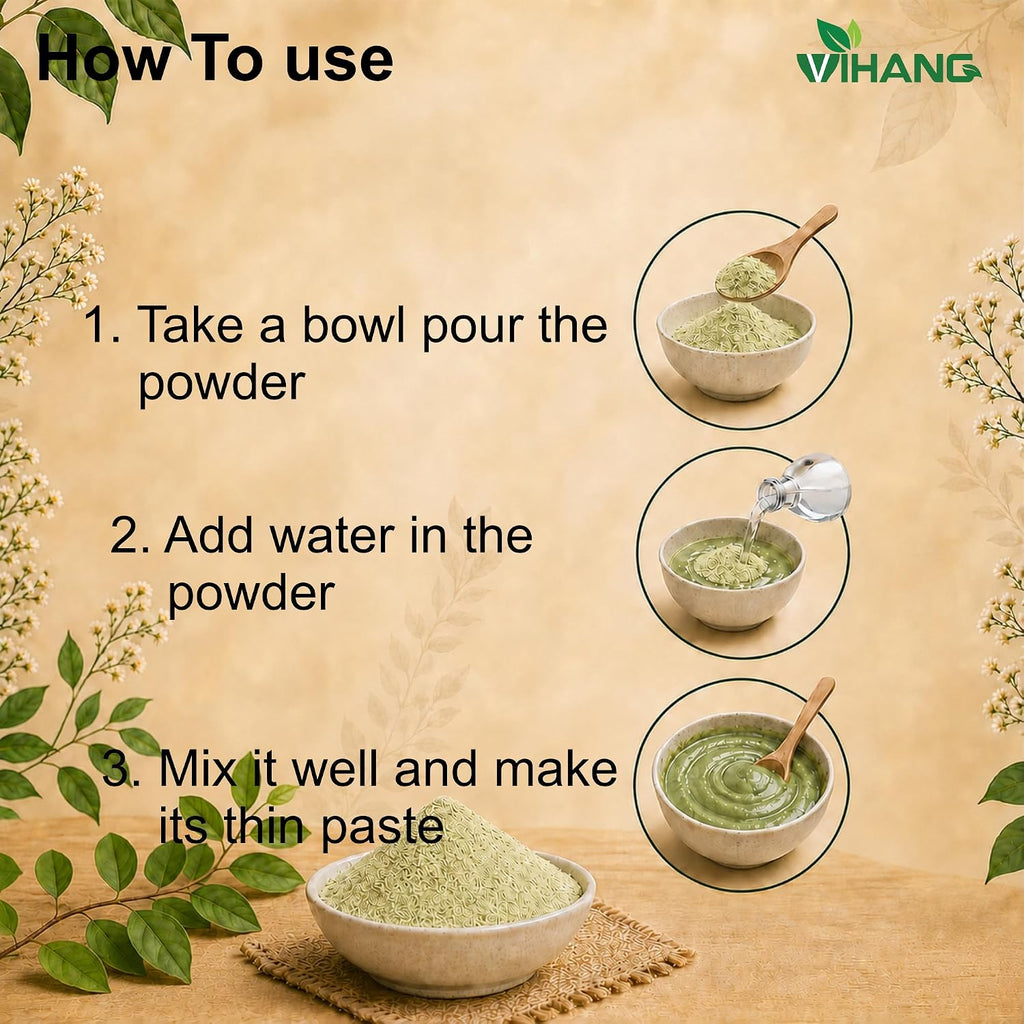 How To use

VIHANG

1. Take a bowl pour the powder

2. Add water in the powder

3. Mix it well and make its thin paste